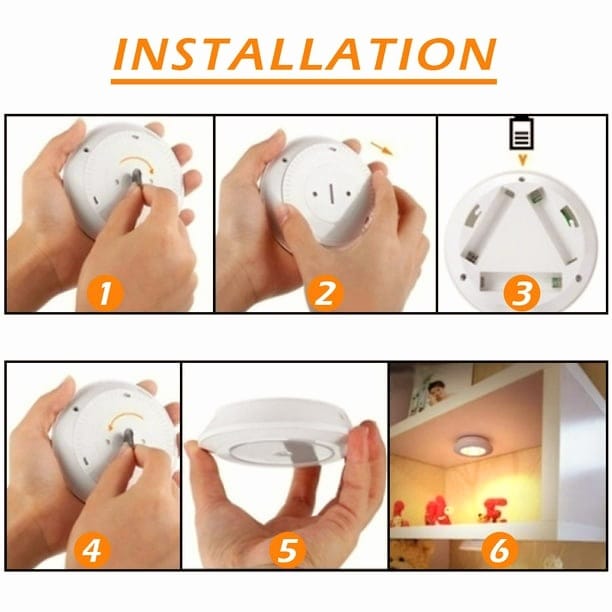 INSTALLATION

1

2

3

4

5

6