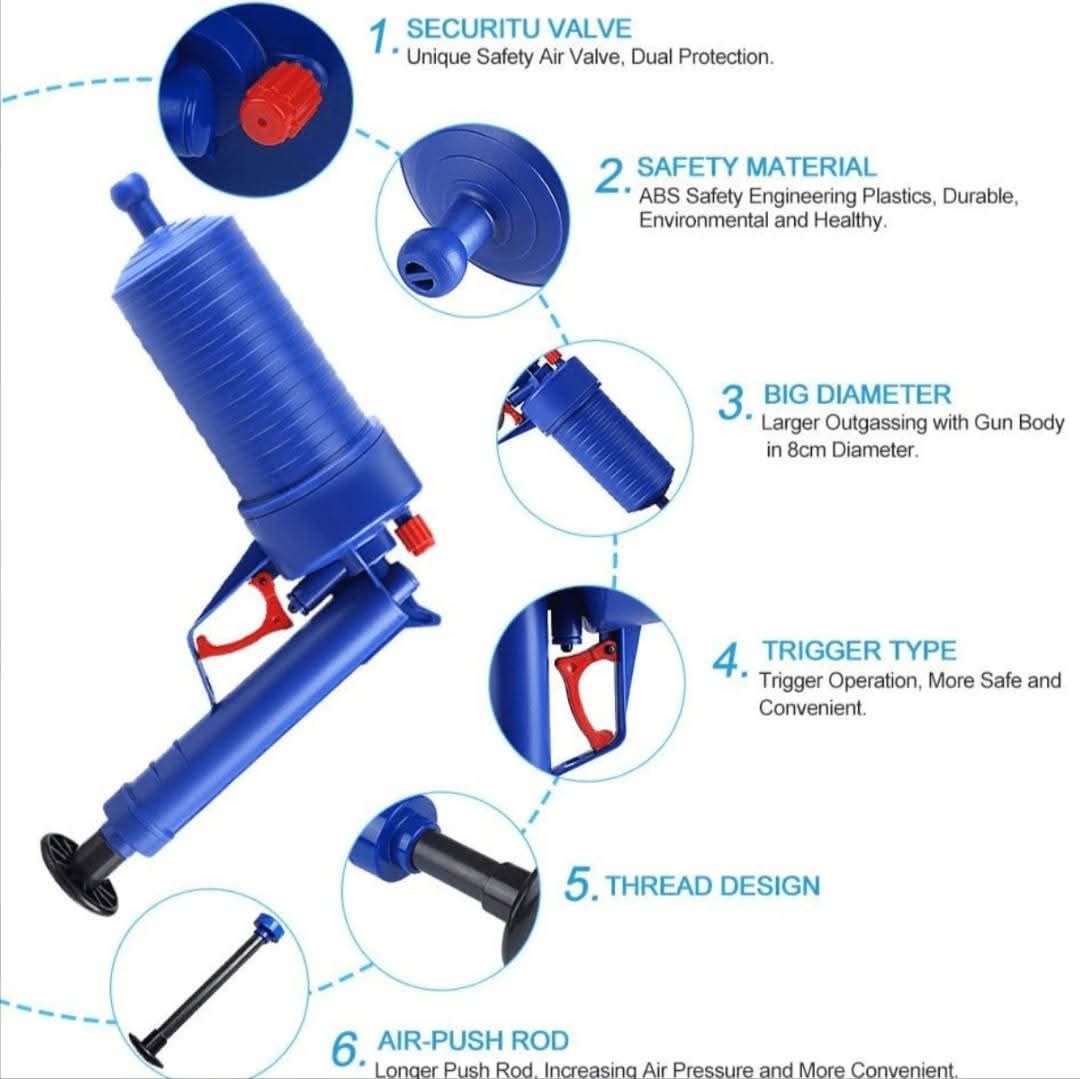 1. SECURITU VALVE
Unique Safety Air Valve, Dual Protection.

2. SAFETY MATERIAL
ABS Safety Engineering Plastics, Durable, Environmental and Healthy.

3. BIG DIAMETER
Larger Outgassing with Gun Body in 8cm Diameter.

4. TRIGGER TYPE
Trigger Operation, More Safe and Convenient.

5. THREAD DESIGN

6. AIR-PUSH ROD
Longer Push Rod, Increasing Air Pressure and More Convenient.